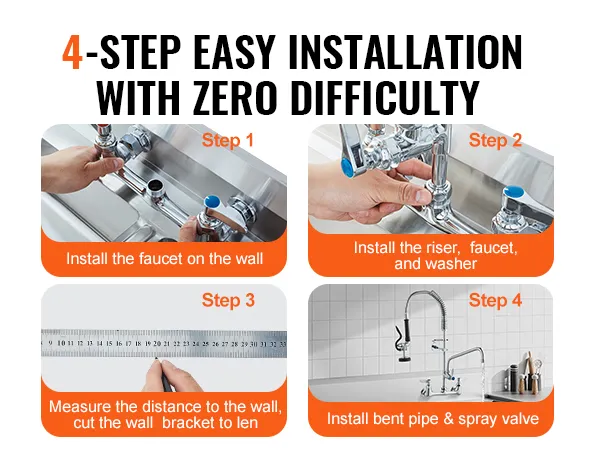 4-STEP EASY INSTALLATION WITH ZERO DIFFICULTY

Step 1

Install the faucet on the wall

Step 2

Install the riser, faucet, and washer

Step 3

9 10 11 12 13 14 15 16 17 18 19 20 21 22 23 24 25 26 27 28 29 30 31 32 33

Measure the distance to the wall, cut the wall bracket to len

Step 4

Install bent pipe & spray valve