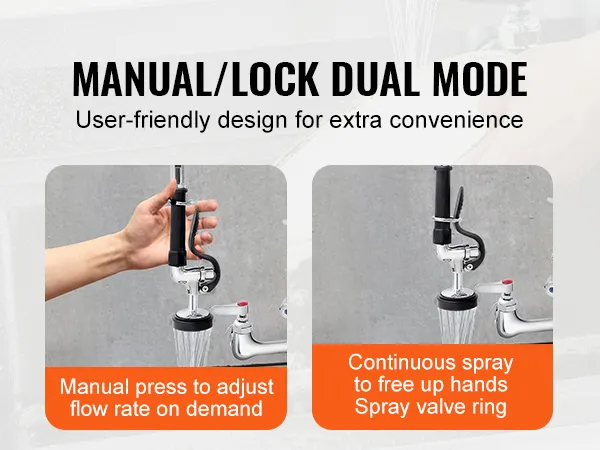 MANUAL/LOCK DUAL MODE
User-friendly design for extra convenience

Manual press to adjust flow rate on demand

Continuous spray to free up hands Spray valve ring