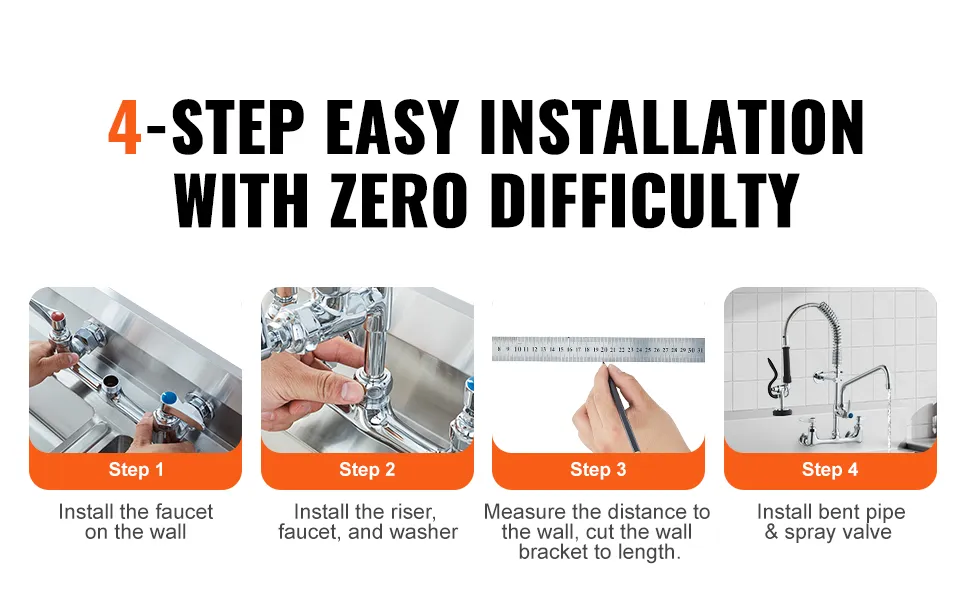 4-STEP EASY INSTALLATION WITH ZERO DIFFICULTY

8 9 10 11 12 13 14 15 16 17 18 19 20 21 22 23 24 25 26 27 28 29 30 31

Step 1
Install the faucet on the wall

Step 2
Install the riser, faucet, and washer

Step 3
Measure the distance to the wall, cut the wall bracket to length.

Step 4
Install bent pipe & spray valve