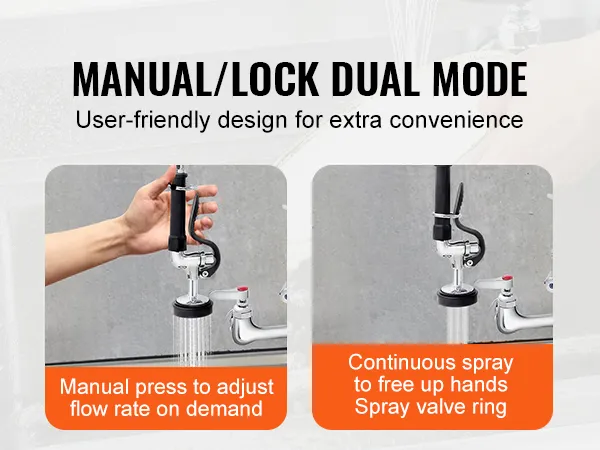 MANUAL/LOCK DUAL MODE
User-friendly design for extra convenience

Manual press to adjust flow rate on demand

Continuous spray to free up hands
Spray valve ring