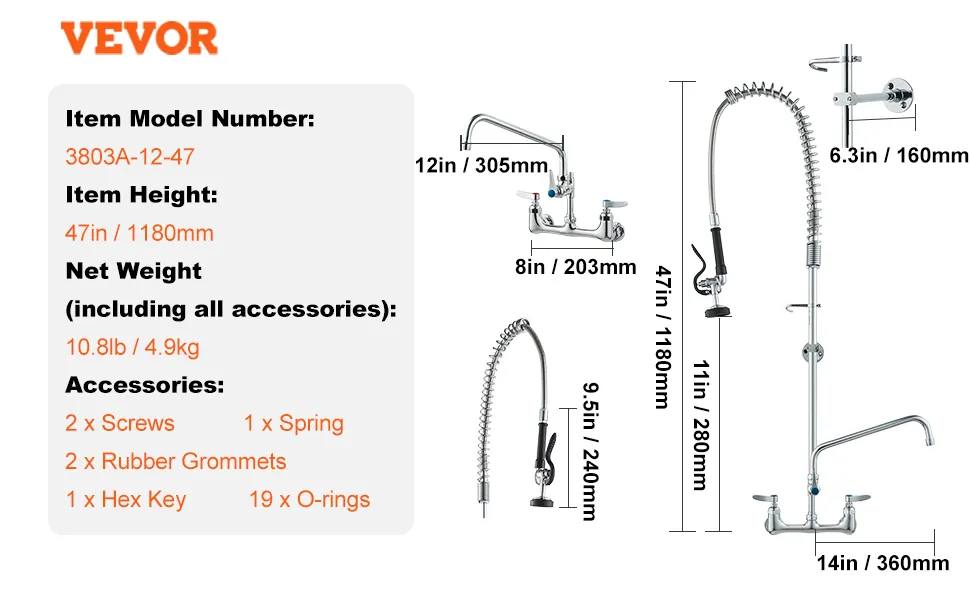 VEVOR

Item Model Number:
3803A-12-47
Item Height:
47in / 1180mm
Net Weight
(including all accessories):
10.8lb / 4.9kg
Accessories:
2 x Screws 1 x Spring
2 x Rubber Grommets
1 x Hex Key 19 x O-rings

12in / 305mm
8in / 203mm
9.5in / 240mm
47in / 1180mm
11in / 280mm
6.3in / 160mm
14in / 360mm