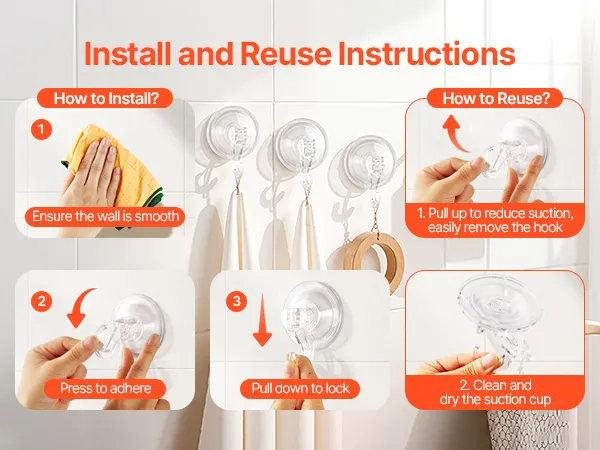 Install and Reuse Instructions

How to Install?

1

Ensure the wall is smooth

2

Press to adhere

3

Pull down to lock

How to Reuse?

1. Pull up to reduce suction, easily remove the hook

2. Clean and dry the suction cup