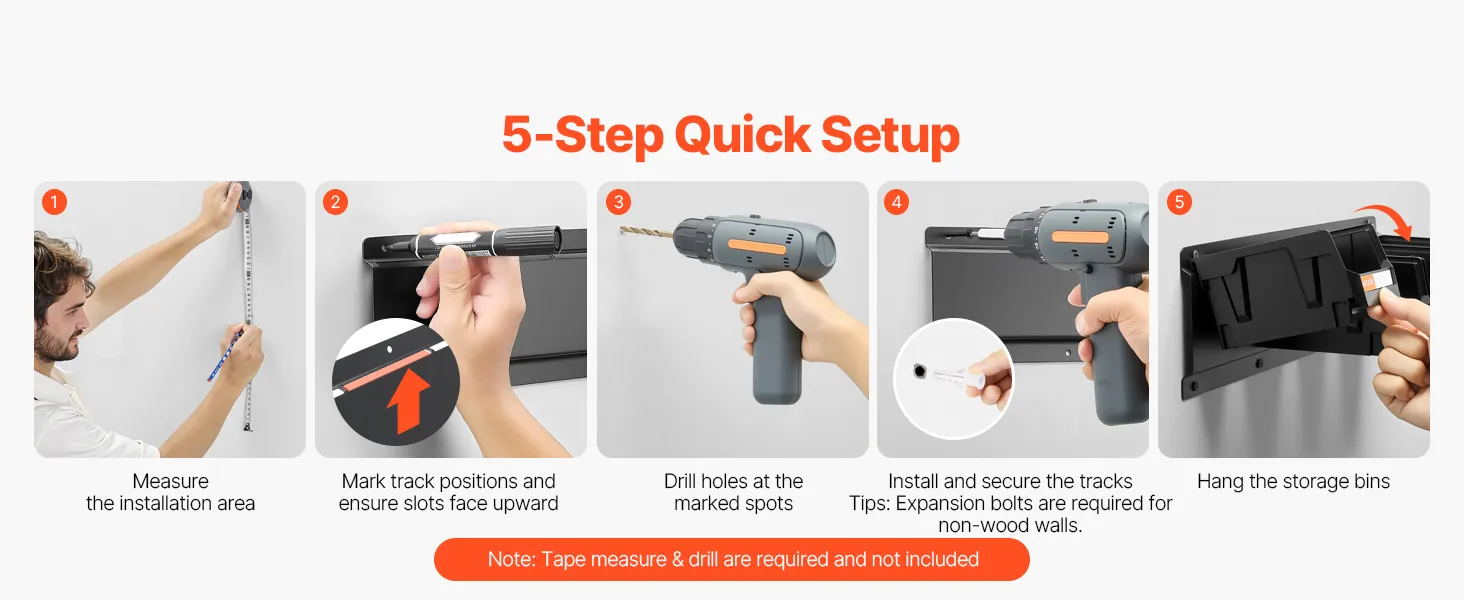 5-Step Quick Setup

1

Measure the installation area

2

Mark track positions and ensure slots face upward

3

Drill holes at the marked spots

4

Install and secure the tracks
Tips: Expansion bolts are required for non-wood walls.

5

Hang the storage bins

Note: Tape measure & drill are required and not included