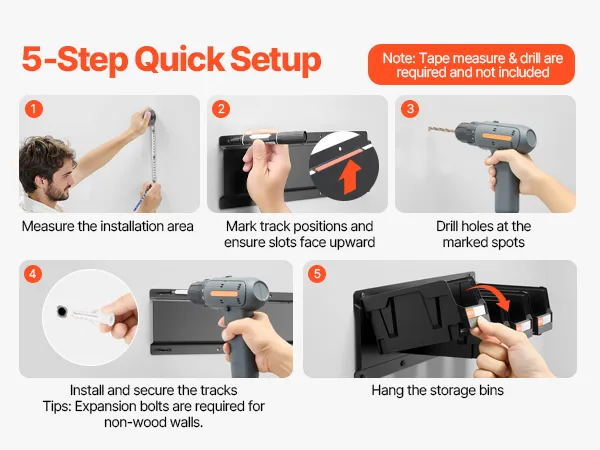 5-Step Quick Setup

Note: Tape measure & drill are required and not included

1

Measure the installation area

2

Mark track positions and ensure slots face upward

3

Drill holes at the marked spots

4

Install and secure the tracks
Tips: Expansion bolts are required for non-wood walls.

5

Hang the storage bins