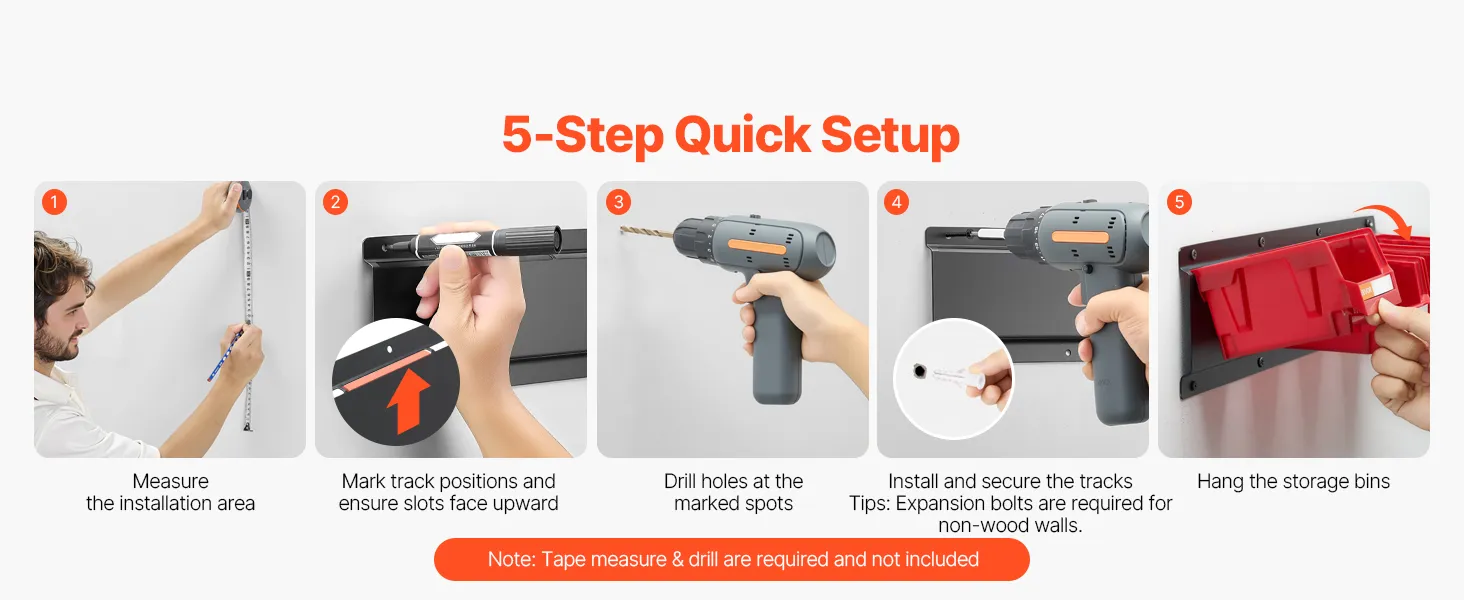 5-Step Quick Setup

1

Measure the installation area

2

Mark track positions and ensure slots face upward

3

Drill holes at the marked spots

4

Install and secure the tracks
Tips: Expansion bolts are required for non-wood walls.

5

Hang the storage bins

Note: Tape measure & drill are required and not included