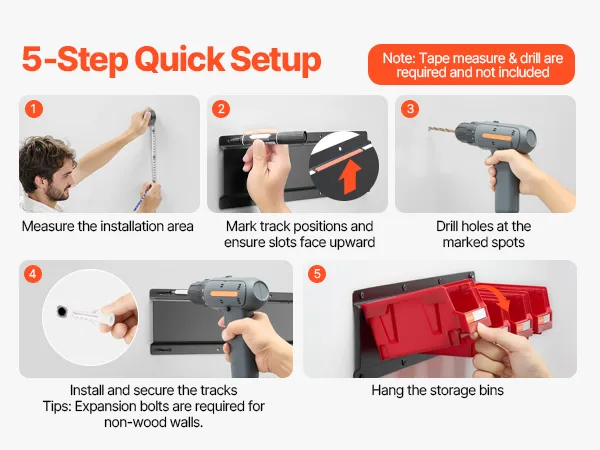 5-Step Quick Setup

Note: Tape measure & drill are required and not included

1

Measure the installation area

2

Mark track positions and ensure slots face upward

3

Drill holes at the marked spots

4

Install and secure the tracks
Tips: Expansion bolts are required for non-wood walls.

5

Hang the storage bins