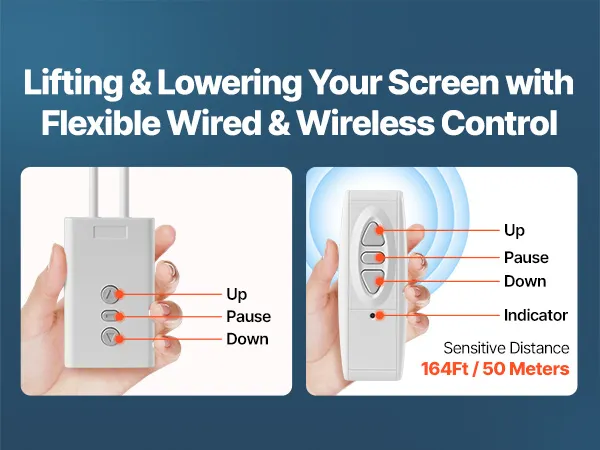 Lifting & Lowering Your Screen with Flexible Wired & Wireless Control

Up
Pause
Down

Up
Pause
Down
Indicator

Sensitive Distance
164Ft / 50 Meters