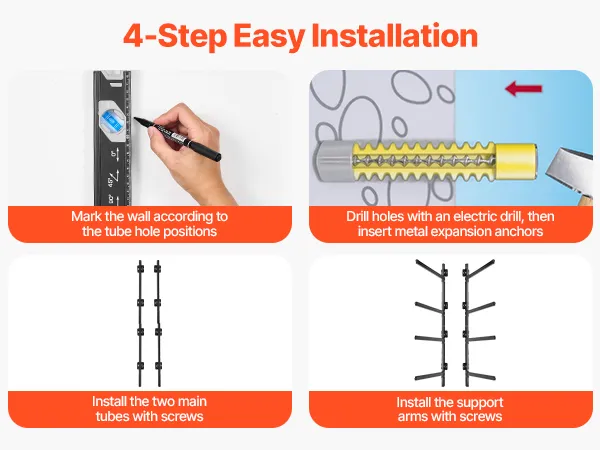 4-Step Easy Installation

0°

45°

90°

Mark the wall according to the tube hole positions

Drill holes with an electric drill, then insert metal expansion anchors

Install the two main tubes with screws

Install the support arms with screws