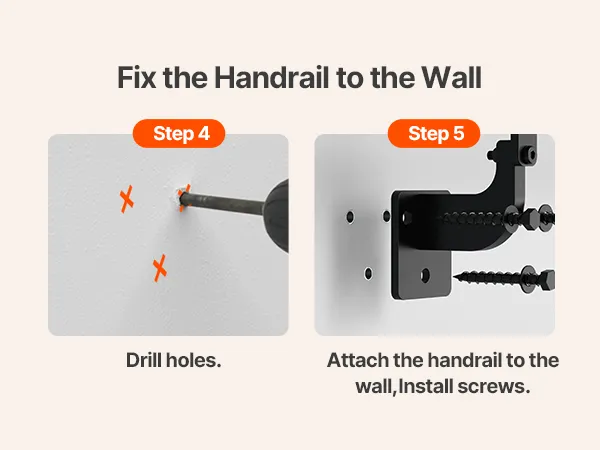 Fix the Handrail to the Wall

Step 4

Drill holes.

Step 5

Attach the handrail to the wall,Install screws.