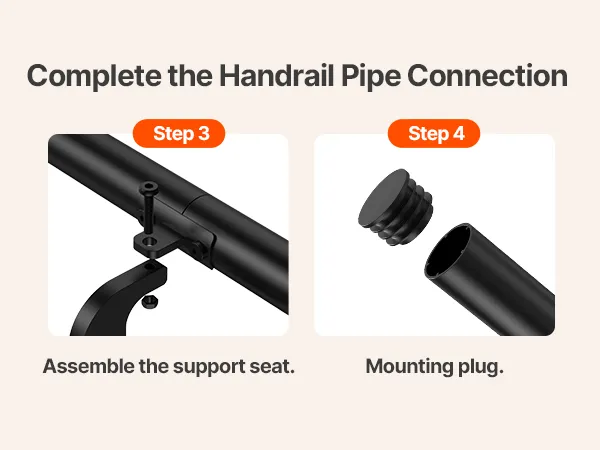 Complete the Handrail Pipe Connection

Step 3

Assemble the support seat.

Step 4

Mounting plug.