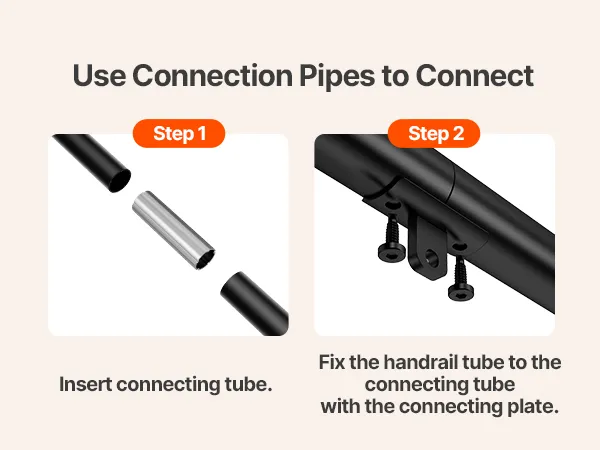 Use Connection Pipes to Connect

Step 1

Insert connecting tube.

Step 2

Fix the handrail tube to the connecting tube with the connecting plate.