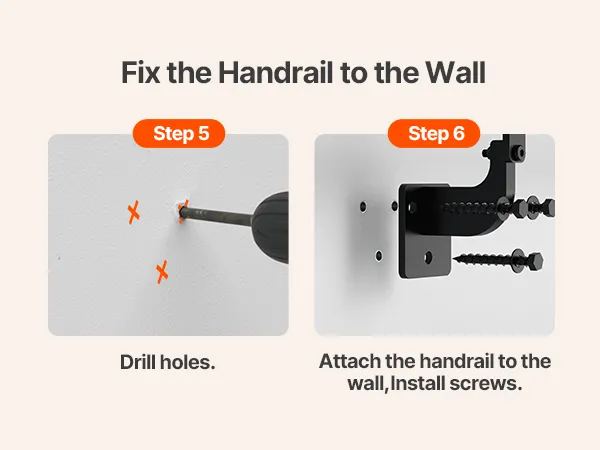 Fix the Handrail to the Wall

Step 5

Drill holes.

Step 6

Attach the handrail to the wall,Install screws.