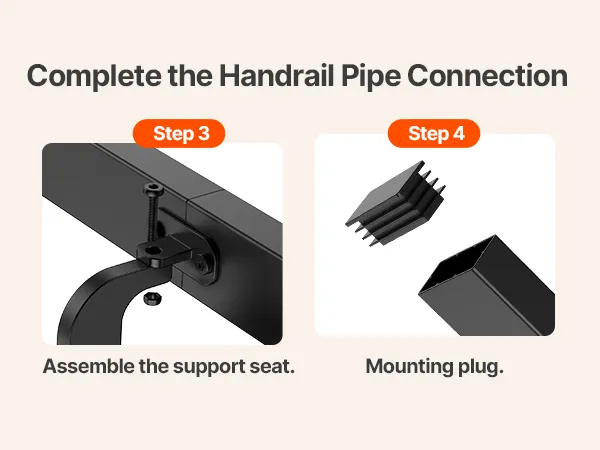 Complete the Handrail Pipe Connection

Step 3

Assemble the support seat.

Step 4

Mounting plug.