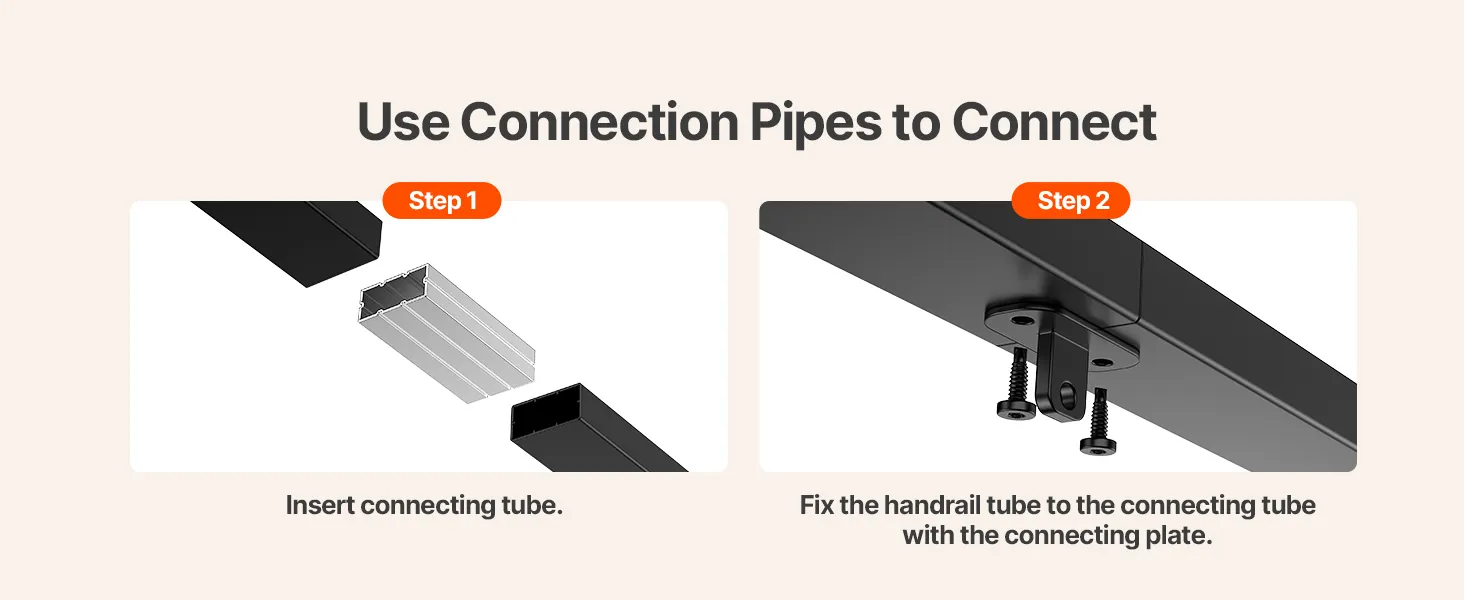 Use Connection Pipes to Connect

Step 1

Insert connecting tube.

Step 2

Fix the handrail tube to the connecting tube with the connecting plate.