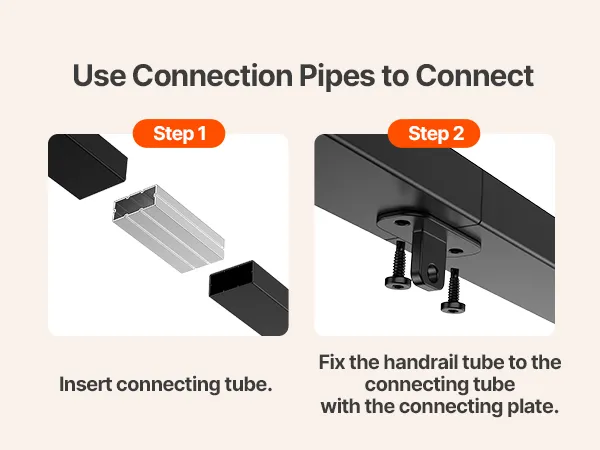 Use Connection Pipes to Connect

Step 1

Insert connecting tube.

Step 2

Fix the handrail tube to the connecting tube with the connecting plate.