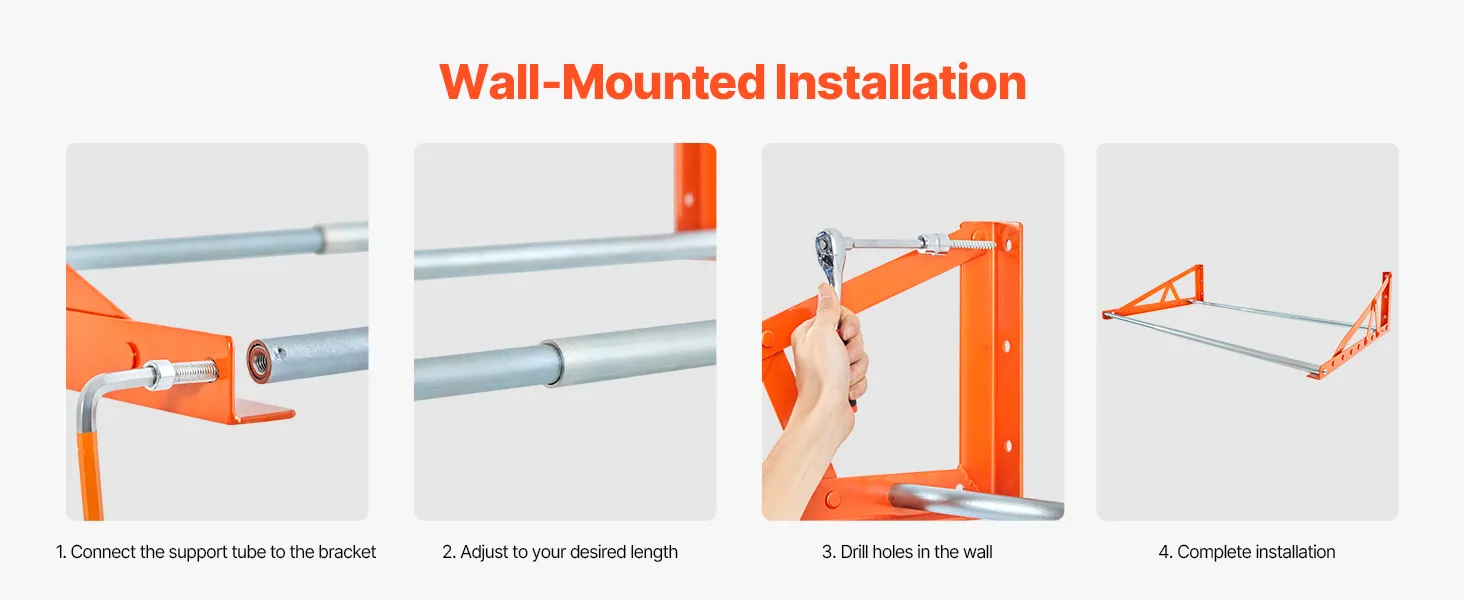 Wall-Mounted Installation

1. Connect the support tube to the bracket

2. Adjust to your desired length

3. Drill holes in the wall

4. Complete installation