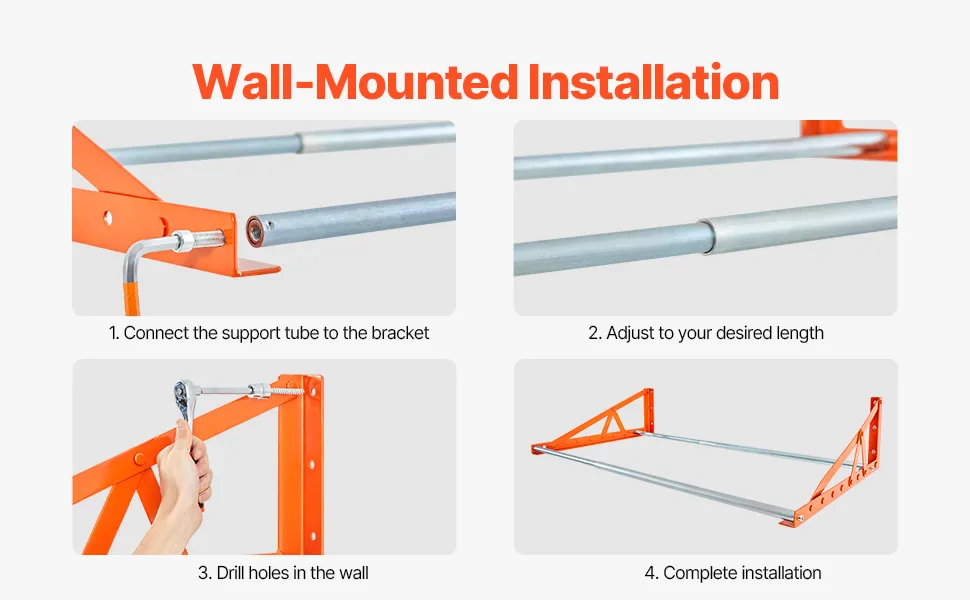 Wall-Mounted Installation

1. Connect the support tube to the bracket

2. Adjust to your desired length

3. Drill holes in the wall

4. Complete installation