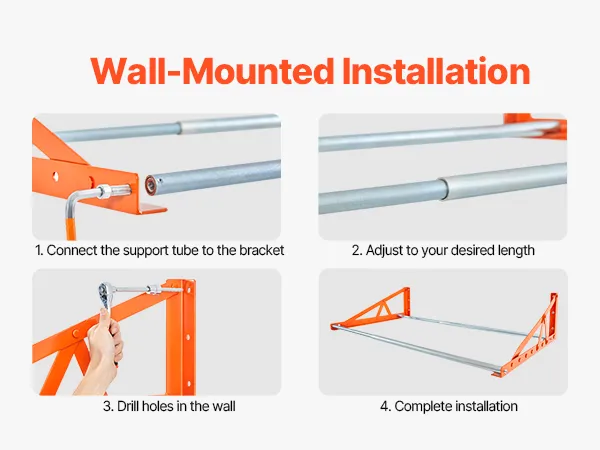 Wall-Mounted Installation

1. Connect the support tube to the bracket

2. Adjust to your desired length

3. Drill holes in the wall

4. Complete installation