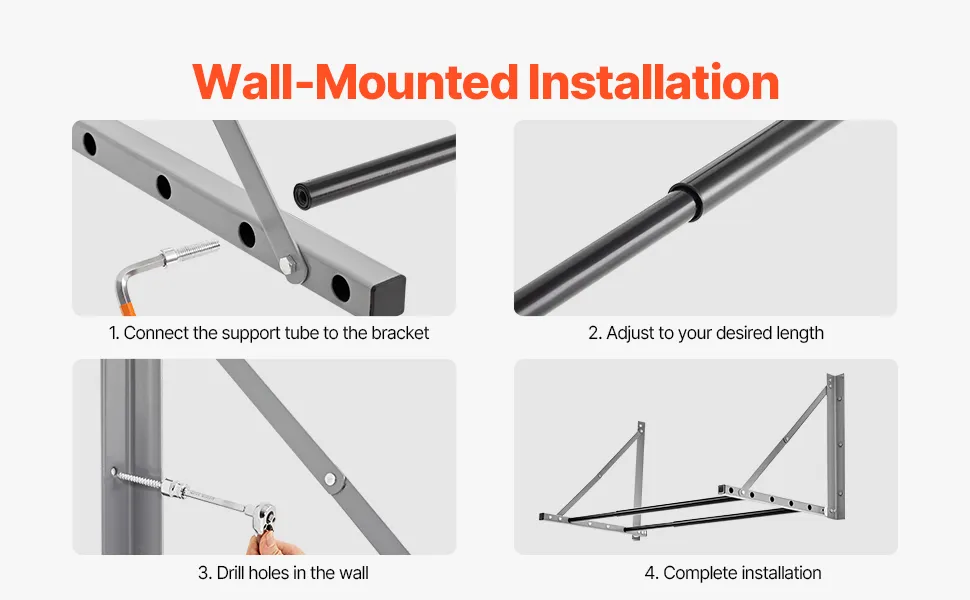 Wall-Mounted Installation

1. Connect the support tube to the bracket

2. Adjust to your desired length

3. Drill holes in the wall

4. Complete installation