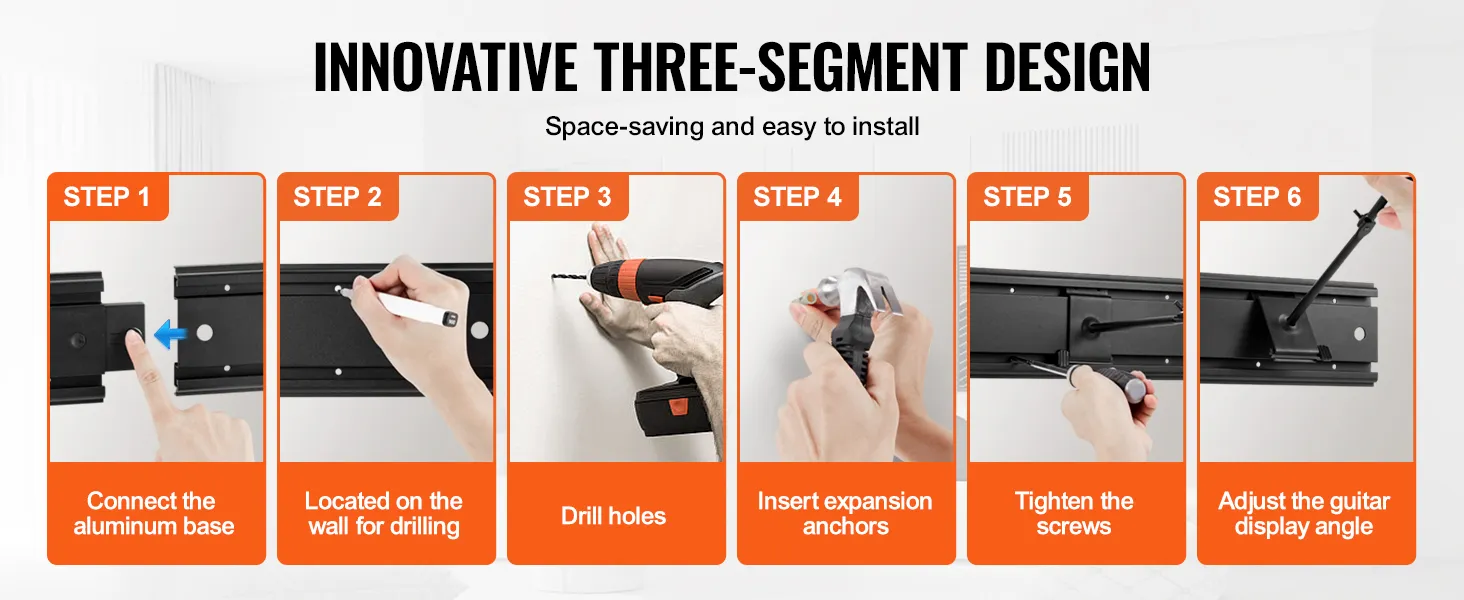 INNOVATIVE THREE-SEGMENT DESIGN

Space-saving and easy to install

STEP 1
Connect the aluminum base

STEP 2
Located on the wall for drilling

STEP 3
Drill holes

STEP 4
Insert expansion anchors

STEP 5
Tighten the screws

STEP 6
Adjust the guitar display angle