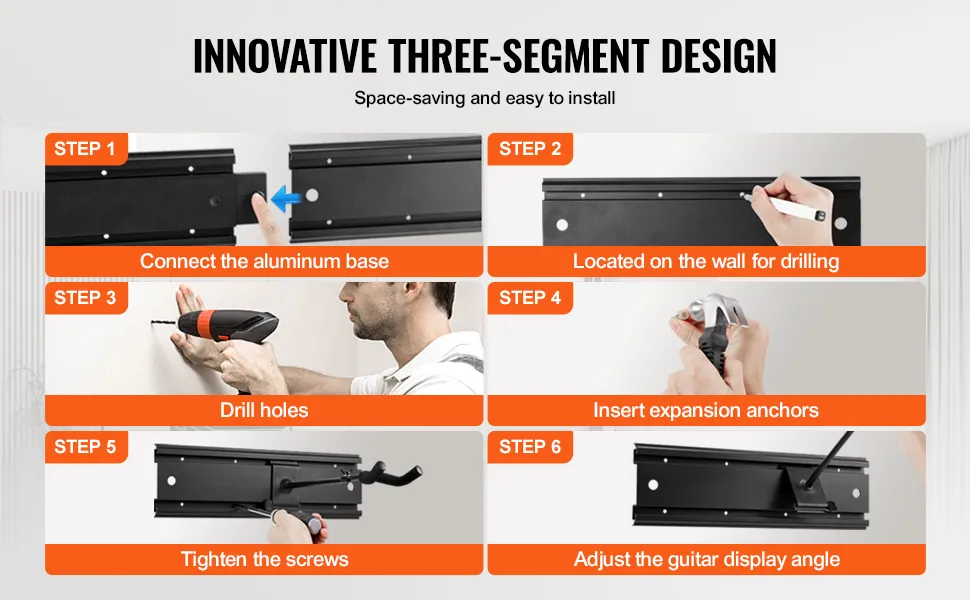 INNOVATIVE THREE-SEGMENT DESIGN

Space-saving and easy to install

STEP 1

Connect the aluminum base

STEP 2

Located on the wall for drilling

STEP 3

Drill holes

STEP 4

Insert expansion anchors

STEP 5

Tighten the screws

STEP 6

Adjust the guitar display angle