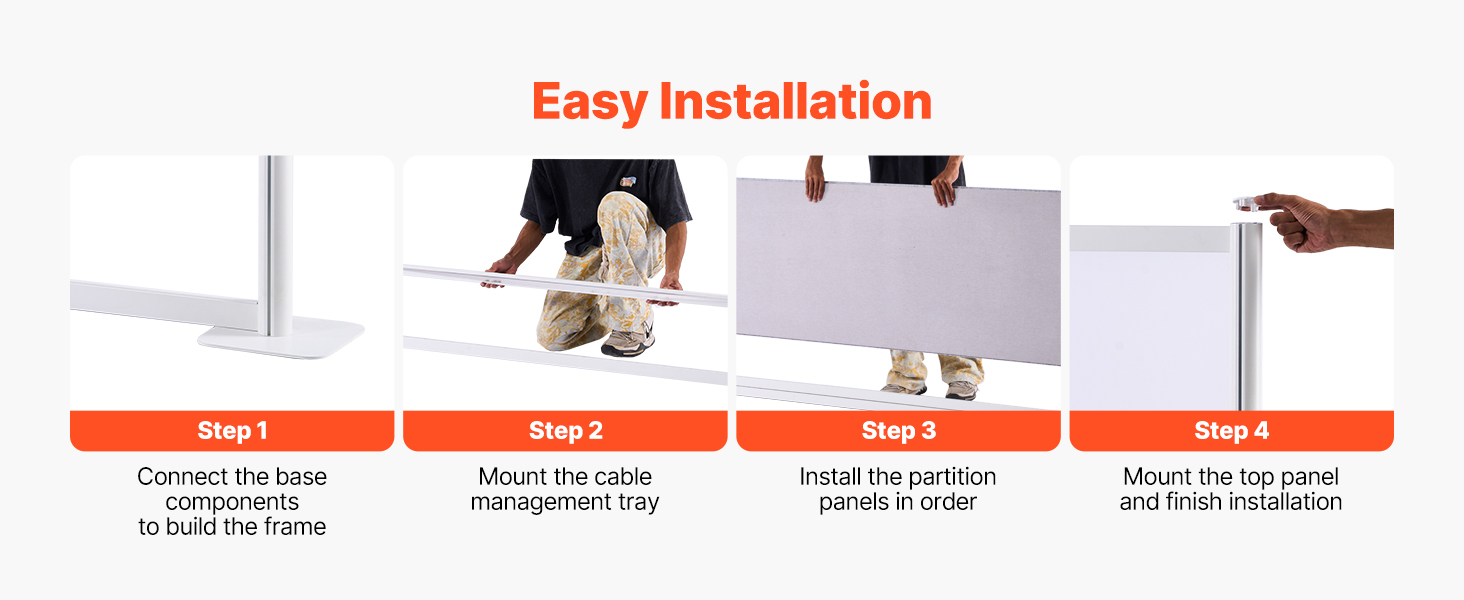 Easy Installation

Step 1

Connect the base components to build the frame

Step 2

Mount the cable management tray

Step 3

Install the partition panels in order

Step 4

Mount the top panel and finish installation