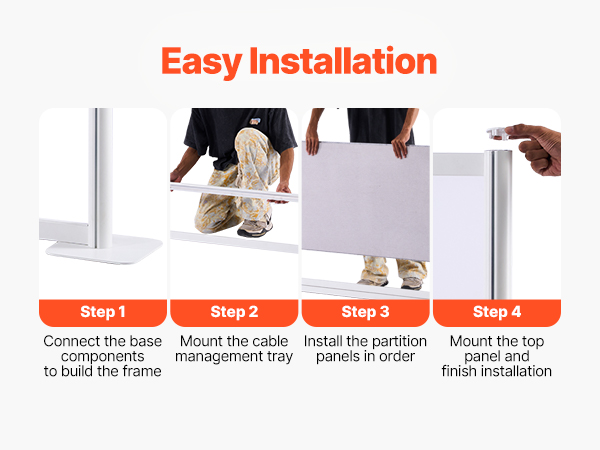 Easy Installation

Step 1
Connect the base components to build the frame

Step 2
Mount the cable management tray

Step 3
Install the partition panels in order

Step 4
Mount the top panel and finish installation