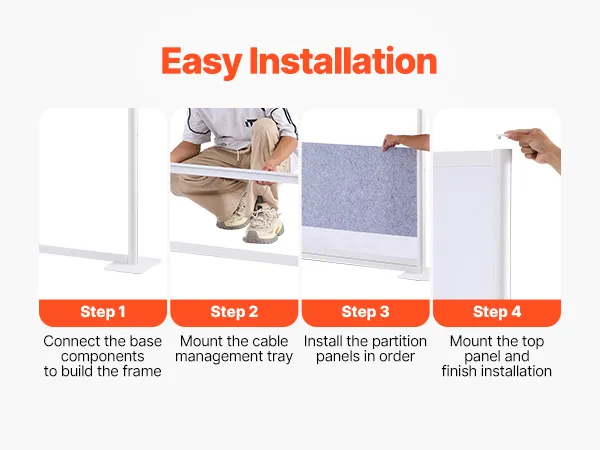 Easy Installation

Step 1

Connect the base components to build the frame

Step 2

Mount the cable management tray

Step 3

Install the partition panels in order

Step 4

Mount the top panel and finish installation