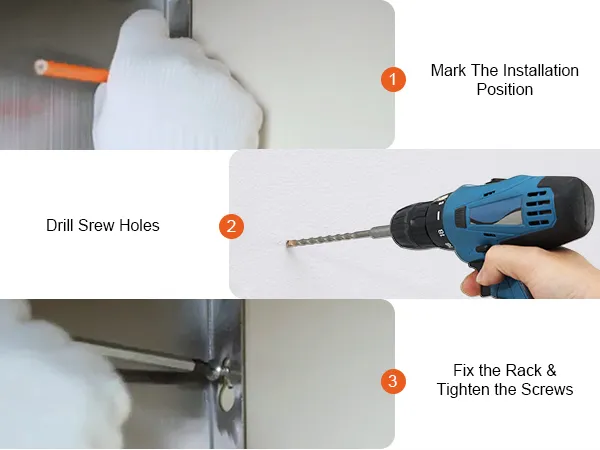 1

Mark The Installation Position

Drill Srew Holes

2

3

Fix the Rack & Tighten the Screws