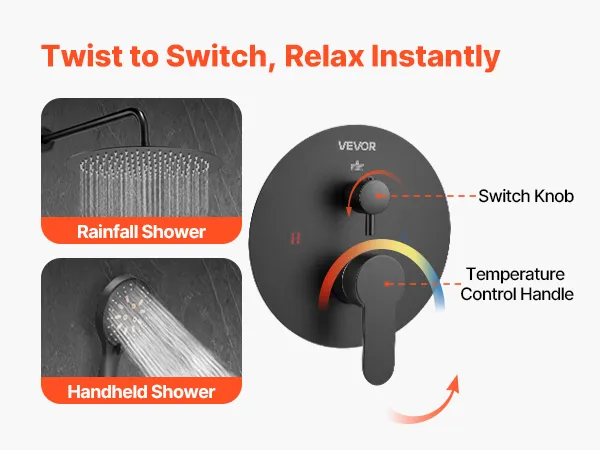 Twist to Switch, Relax Instantly

Rainfall Shower

Handheld Shower

VEVOR

Switch Knob

Temperature Control Handle