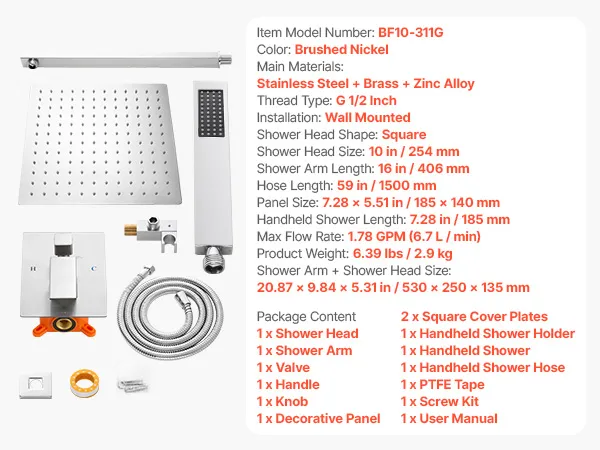 H

C

Item Model Number: BF10-311G
Color: Brushed Nickel
Main Materials:
Stainless Steel + Brass + Zinc Alloy
Thread Type: G 1/2 Inch
Installation: Wall Mounted
Shower Head Shape: Square
Shower Head Size: 10 in / 254 mm
Shower Arm Length: 16 in / 406 mm
Hose Length: 59 in / 1500 mm
Panel Size: 7.28 × 5.51 in / 185 × 140 mm
Handheld Shower Length: 7.28 in / 185 mm
Max Flow Rate: 1.78 GPM (6.7 L / min)
Product Weight: 6.39 lbs / 2.9 kg
Shower Arm + Shower Head Size:
20.87 × 9.84 × 5.31 in / 530 × 250 × 135 mm

Package Content
1 x Shower Head
1 x Shower Arm
1 x Valve
1 x Handle
1 x Knob
1 x Decorative Panel

2 x Square Cover Plates
1 x Handheld Shower Holder
1 x Handheld Shower
1 x Handheld Shower Hose
1 x PTFE Tape
1 x Screw Kit
1 x User Manual