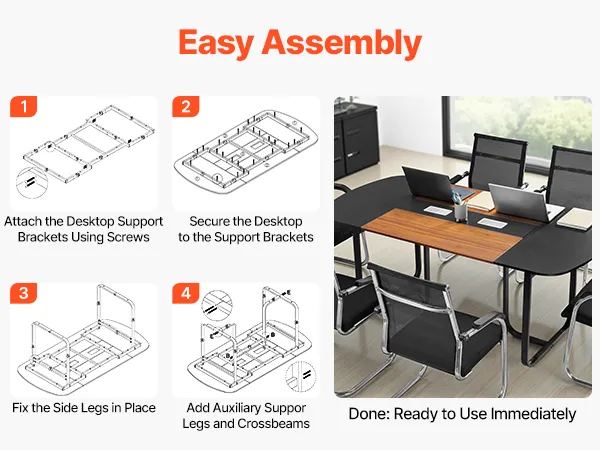 Easy Assembly

1

Attach the Desktop Support Brackets Using Screws

2

Secure the Desktop to the Support Brackets

3

Fix the Side Legs in Place

4

Add Auxiliary Suppor Legs and Crossbeams

Done: Ready to Use Immediately