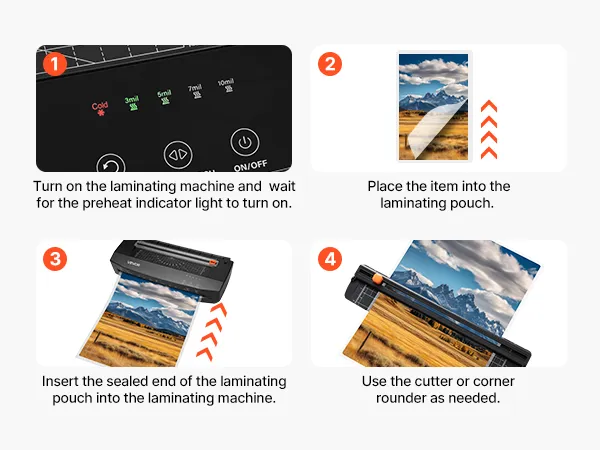 1

Cold

3mil

5mil

7mil

10mil

ON/OFF

Turn on the laminating machine and wait for the preheat indicator light to turn on.

2

Place the item into the laminating pouch.

3

Insert the sealed end of the laminating pouch into the laminating machine.

4

Use the cutter or corner rounder as needed.