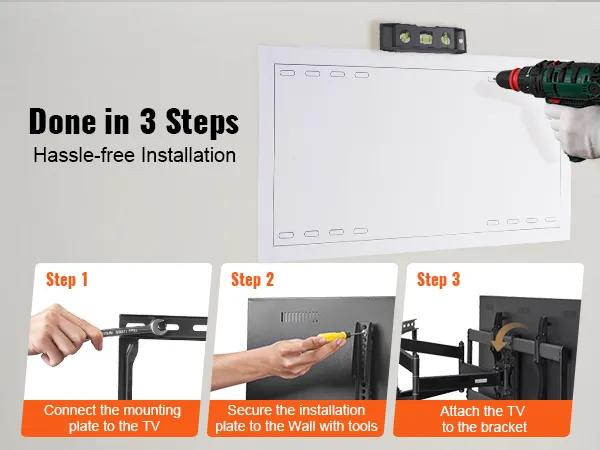 Done in 3 Steps
Hassle-free Installation

Step 1
Connect the mounting plate to the TV

Step 2
Secure the installation plate to the Wall with tools

Step 3
Attach the TV to the bracket