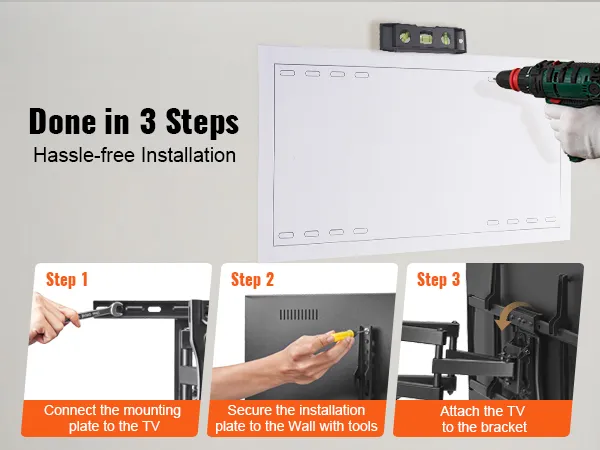 Done in 3 Steps
Hassle-free Installation

Step 1
Connect the mounting plate to the TV

Step 2
Secure the installation plate to the Wall with tools

Step 3
Attach the TV to the bracket