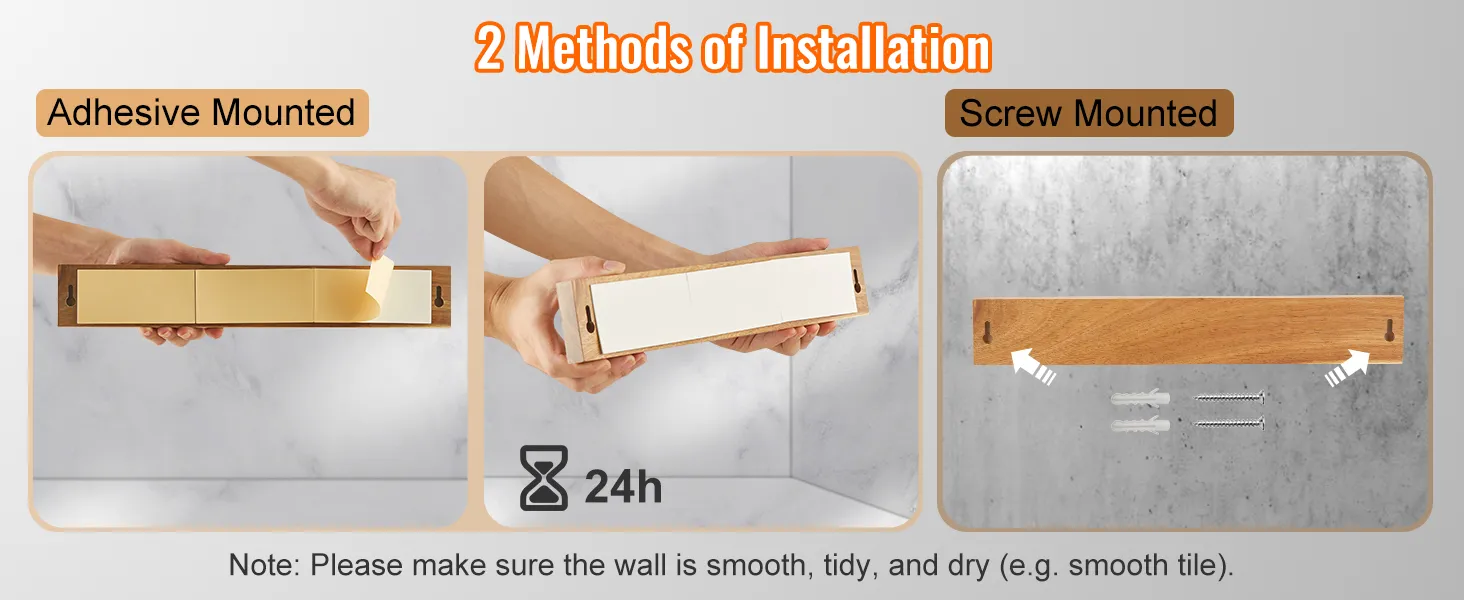 2 Methods of Installation

Adhesive Mounted

Screw Mounted

24h

Note: Please make sure the wall is smooth, tidy, and dry (e.g. smooth tile).