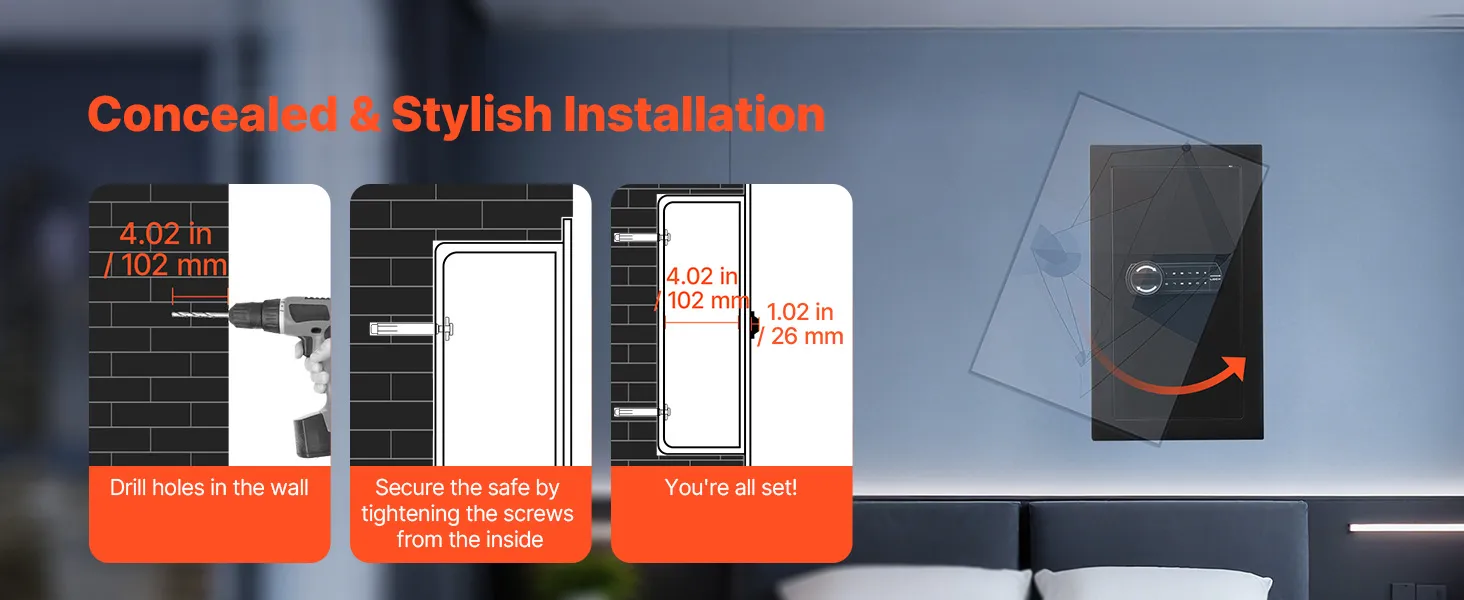 Concealed & Stylish Installation

4.02 in / 102 mm

Drill holes in the wall

Secure the safe by tightening the screws from the inside

4.02 in / 102 mm

1.02 in / 26 mm

You're all set!