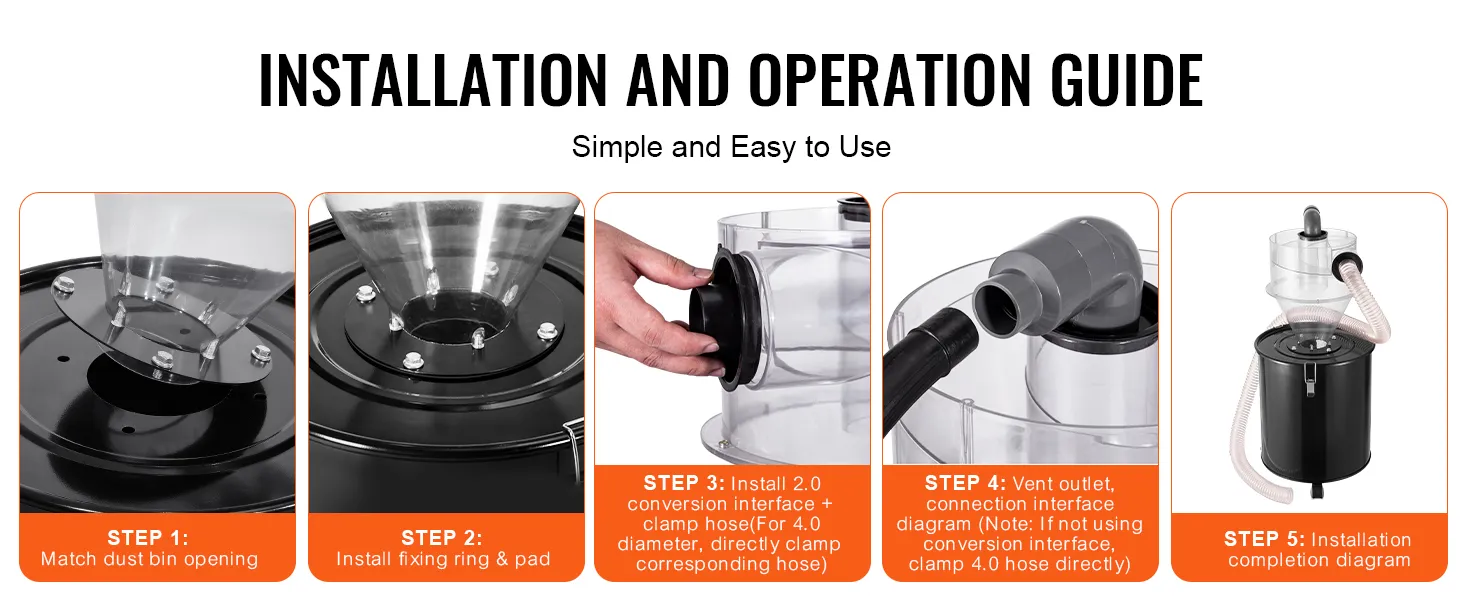 INSTALLATION AND OPERATION GUIDE

Simple and Easy to Use

STEP 1: Match dust bin opening

STEP 2: Install fixing ring & pad

STEP 3: Install 2.0 conversion interface + clamp hose(For 4.0 diameter, directly clamp corresponding hose)

STEP 4: Vent outlet, connection interface diagram (Note: If not using conversion interface, clamp 4.0 hose directly)

STEP 5: Installation completion diagram