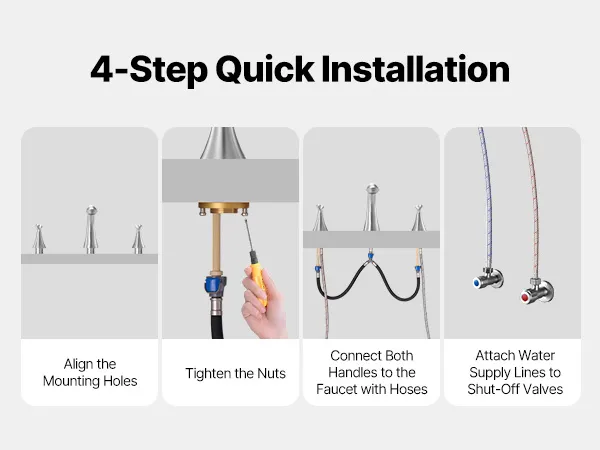 4-Step Quick Installation

Align the Mounting Holes

Tighten the Nuts

Connect Both Handles to the Faucet with Hoses

Attach Water Supply Lines to Shut-Off Valves