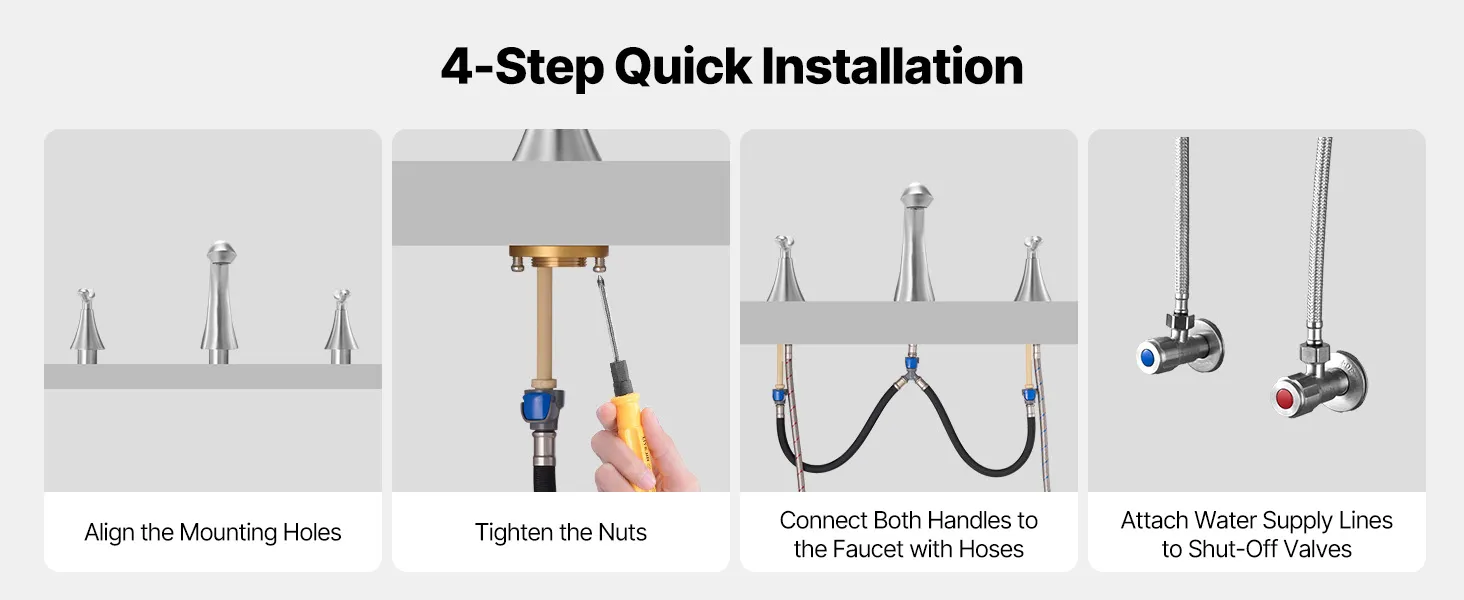 4-Step Quick Installation

Align the Mounting Holes

Tighten the Nuts

Connect Both Handles to the Faucet with Hoses

Attach Water Supply Lines to Shut-Off Valves