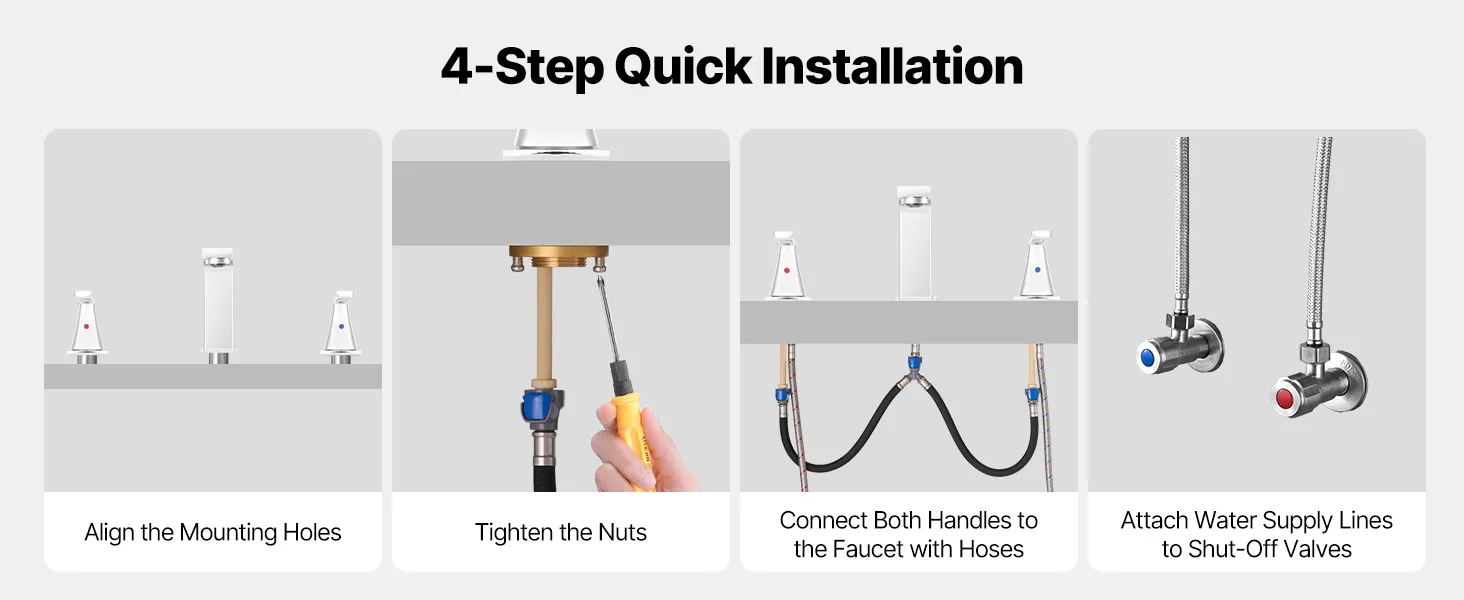 4-Step Quick Installation

Align the Mounting Holes

Tighten the Nuts

Connect Both Handles to the Faucet with Hoses

Attach Water Supply Lines to Shut-Off Valves