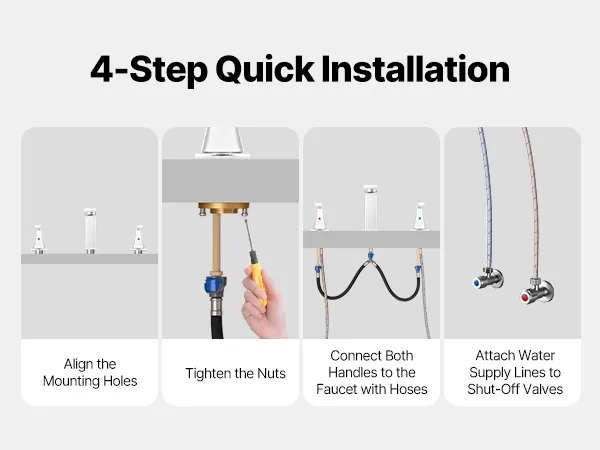 4-Step Quick Installation

Align the Mounting Holes

Tighten the Nuts

Connect Both Handles to the Faucet with Hoses

Attach Water Supply Lines to Shut-Off Valves