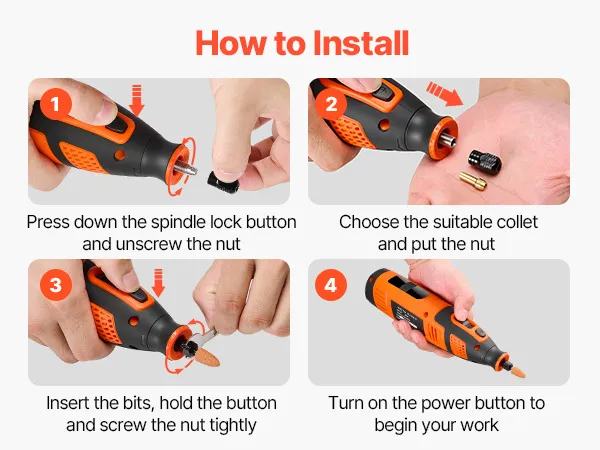 How to Install

1

Press down the spindle lock button and unscrew the nut

2

Choose the suitable collet and put the nut

3

Insert the bits, hold the button and screw the nut tightly

4

Turn on the power button to begin your work