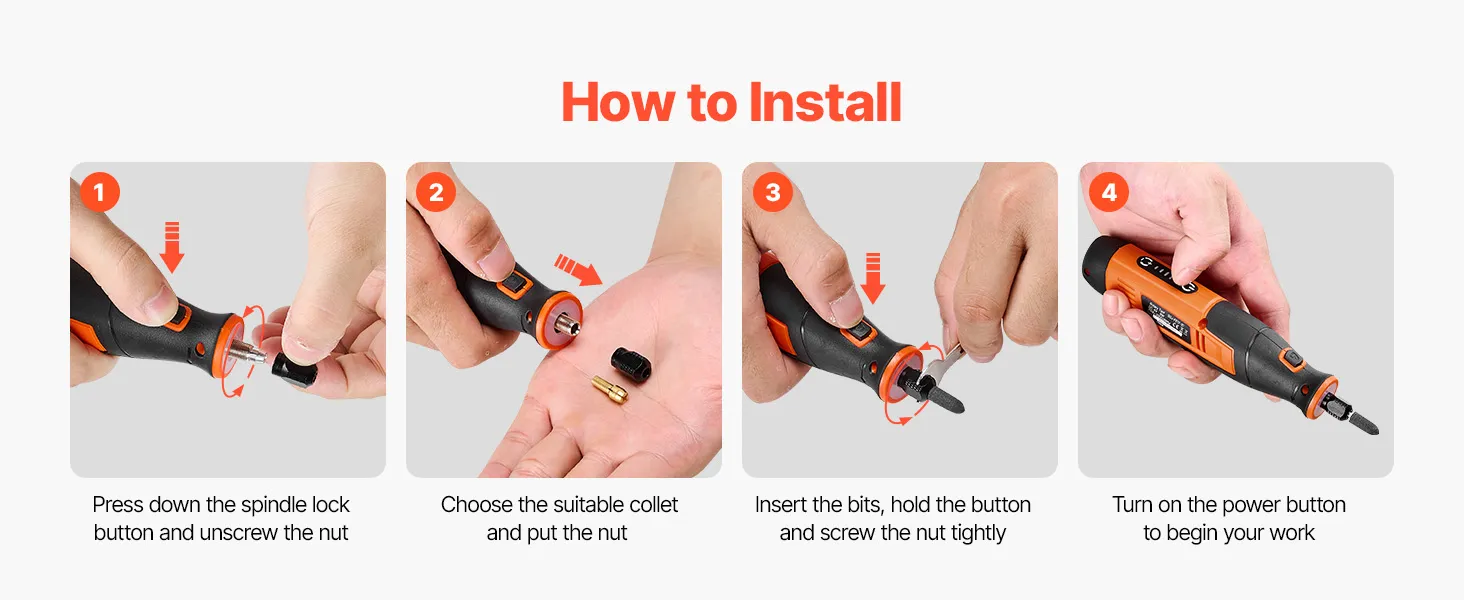 How to Install

1

Press down the spindle lock button and unscrew the nut

2

Choose the suitable collet and put the nut

3

Insert the bits, hold the button and screw the nut tightly

4

Turn on the power button to begin your work