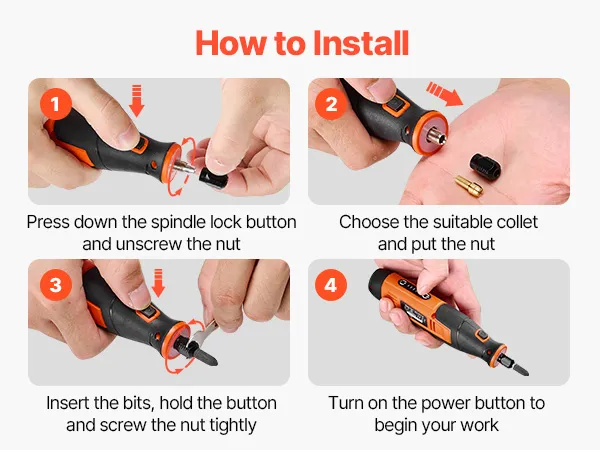 How to Install

1

Press down the spindle lock button and unscrew the nut

2

Choose the suitable collet and put the nut

3

Insert the bits, hold the button and screw the nut tightly

4

Turn on the power button to begin your work