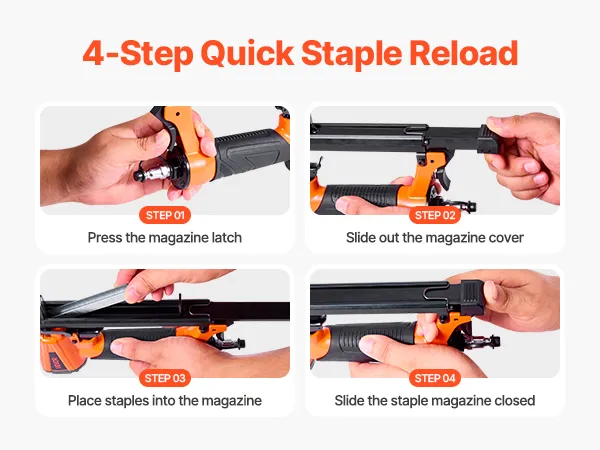 4-Step Quick Staple Reload

STEP 01
Press the magazine latch

STEP 02
Slide out the magazine cover

STEP 03
Place staples into the magazine

STEP 04
Slide the staple magazine closed