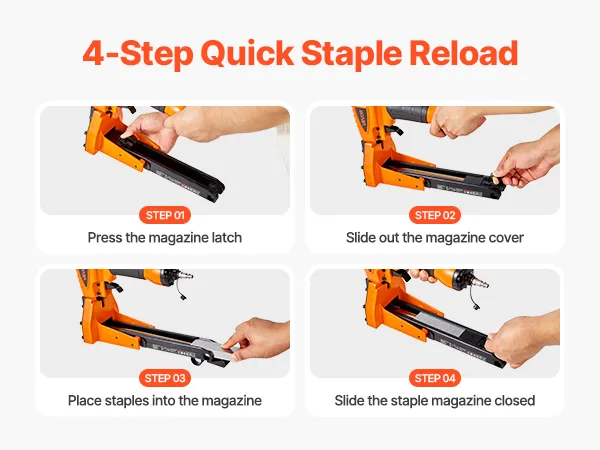 4-Step Quick Staple Reload

STEP 01
Press the magazine latch

STEP 02
Slide out the magazine cover

STEP 03
Place staples into the magazine

STEP 04
Slide the staple magazine closed