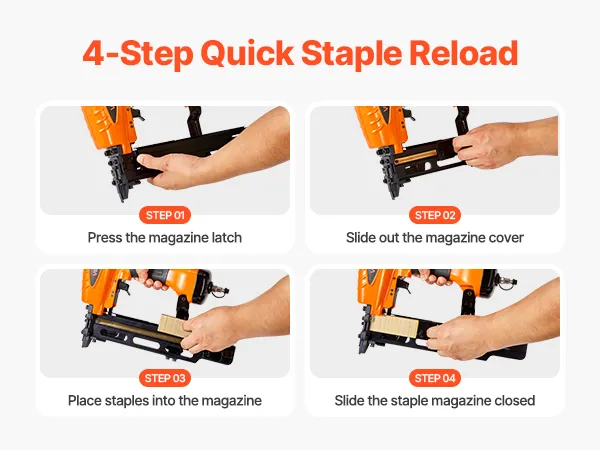 4-Step Quick Staple Reload

STEP 01
Press the magazine latch

STEP 02
Slide out the magazine cover

STEP 03
Place staples into the magazine

STEP 04
Slide the staple magazine closed