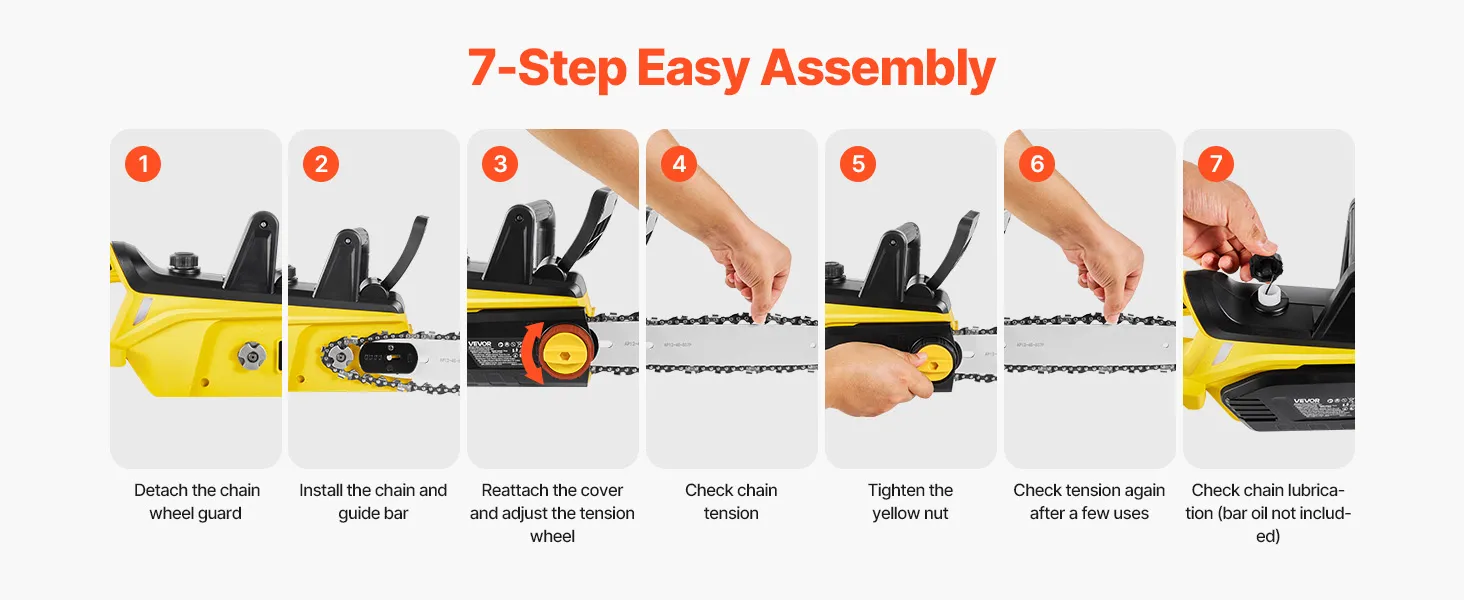 7-Step Easy Assembly

1
Detach the chain wheel guard

2
Install the chain and guide bar

3
VEVOR
Reattach the cover and adjust the tension wheel

4
Check chain tension

5
Tighten the yellow nut

6
Check tension again after a few uses

7
VEVOR
Check chain lubrication (bar oil not included)