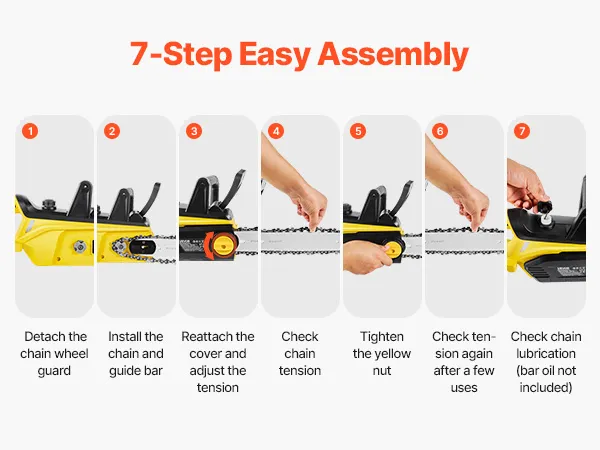 7-Step Easy Assembly

1

Detach the chain wheel guard

2

Install the chain and guide bar

3

Reattach the cover and adjust the tension

4

Check chain tension

5

Tighten the yellow nut

6

Check tension again after a few uses

7

Check chain lubrication (bar oil not included)